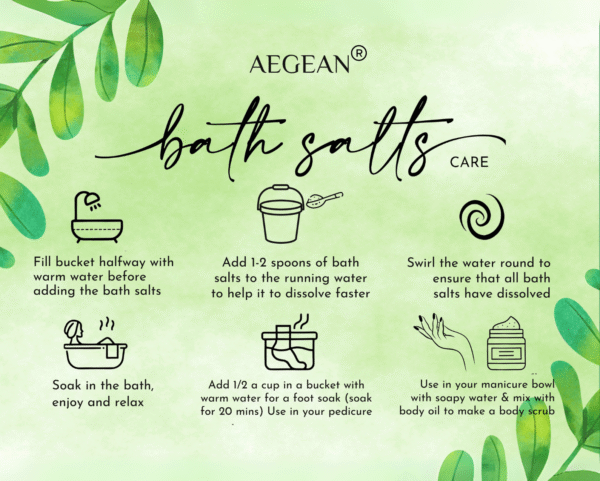 AEGEAN®

bath salts CARE

Fill bucket halfway with warm water before adding the bath salts

Add 1-2 spoons of bath salts to the running water to help it to dissolve faster

Swirl the water round to ensure that all bath salts have dissolved

Soak in the bath, enjoy and relax

Add 1/2 a cup in a bucket with warm water for a foot soak (soak for 20 mins) Use in your pedicure

Use in your manicure bowl with soapy water & mix with body oil to make a body scrub