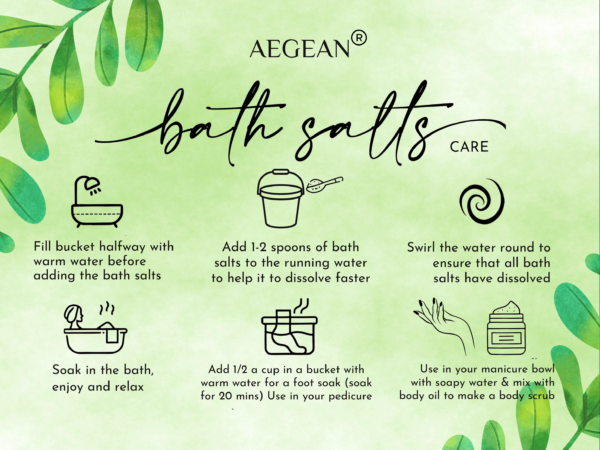 AEGEAN®

bath salts CARE

Fill bucket halfway with warm water before adding the bath salts

Add 1-2 spoons of bath salts to the running water to help it to dissolve faster

Swirl the water round to ensure that all bath salts have dissolved

Soak in the bath, enjoy and relax

Add 1/2 a cup in a bucket with warm water for a foot soak (soak for 20 mins) Use in your pedicure

Use in your manicure bowl with soapy water & mix with body oil to make a body scrub